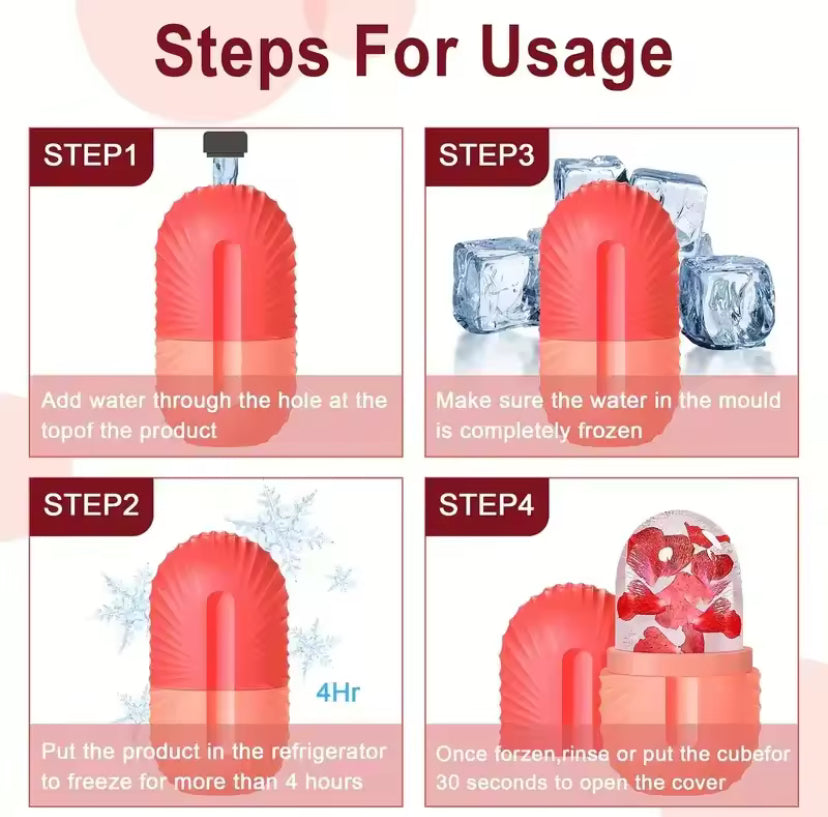 Steps For Usage

STEP1

Add water through the hole at the topof the product

STEP3

Make sure the water in the mould is completely frozen

STEP2

4Hr

Put the product in the refrigerator to freeze for more than 4 hours

STEP4

Once forzen,rinse or put the cubefor 30 seconds to open the cover